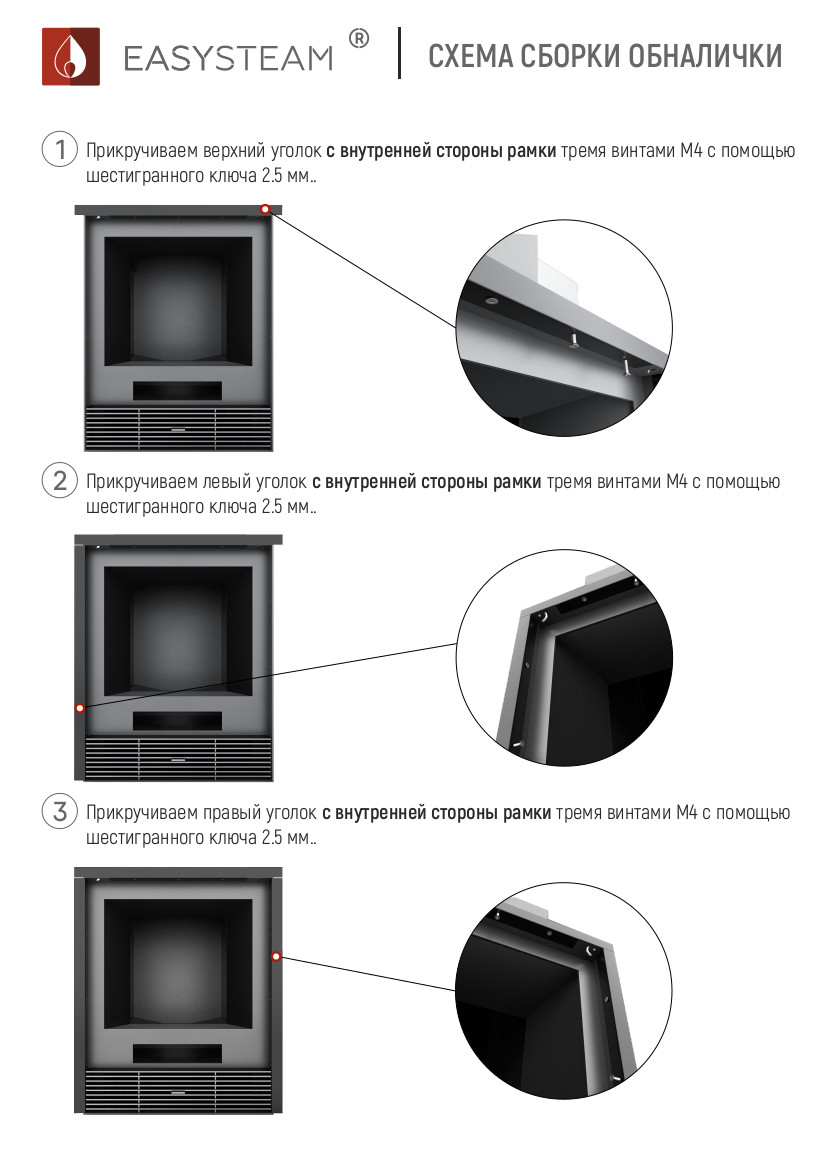 EASYSTEAM ®

СХЕМА СБОРКИ ОБНАЛИЧКИ

1 Прикручиваем верхний уголок с внутренней стороны рамки тремя винтами М4 с помощью шестигранного ключа 2.5 мм..

2 Прикручиваем левый уголок с внутренней стороны рамки тремя винтами М4 с помощью шестигранного ключа 2.5 мм..

3 Прикручиваем правый уголок с внутренней стороны рамки тремя винтами М4 с помощью шестигранного ключа 2.5 мм..